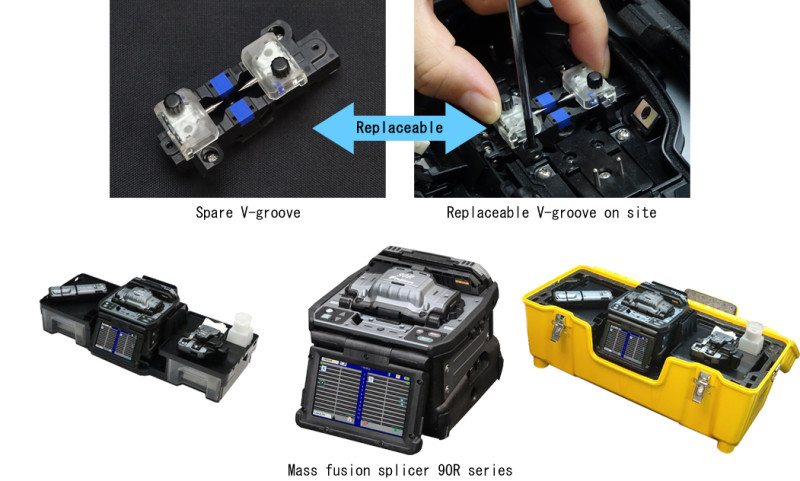 Replaceable

Spare V-groove

Replaceable V-groove on site

Mass fusion splicer 90R series